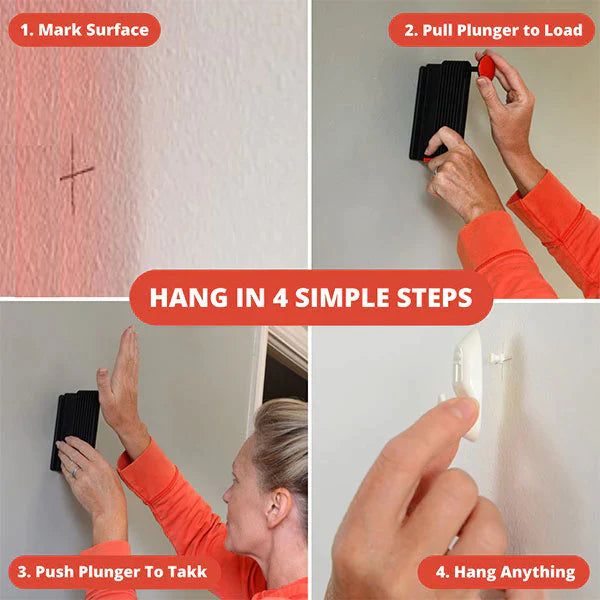 1. Mark Surface

2. Pull Plunger to Load

HANG IN 4 SIMPLE STEPS

3. Push Plunger To Takk

4. Hang Anything